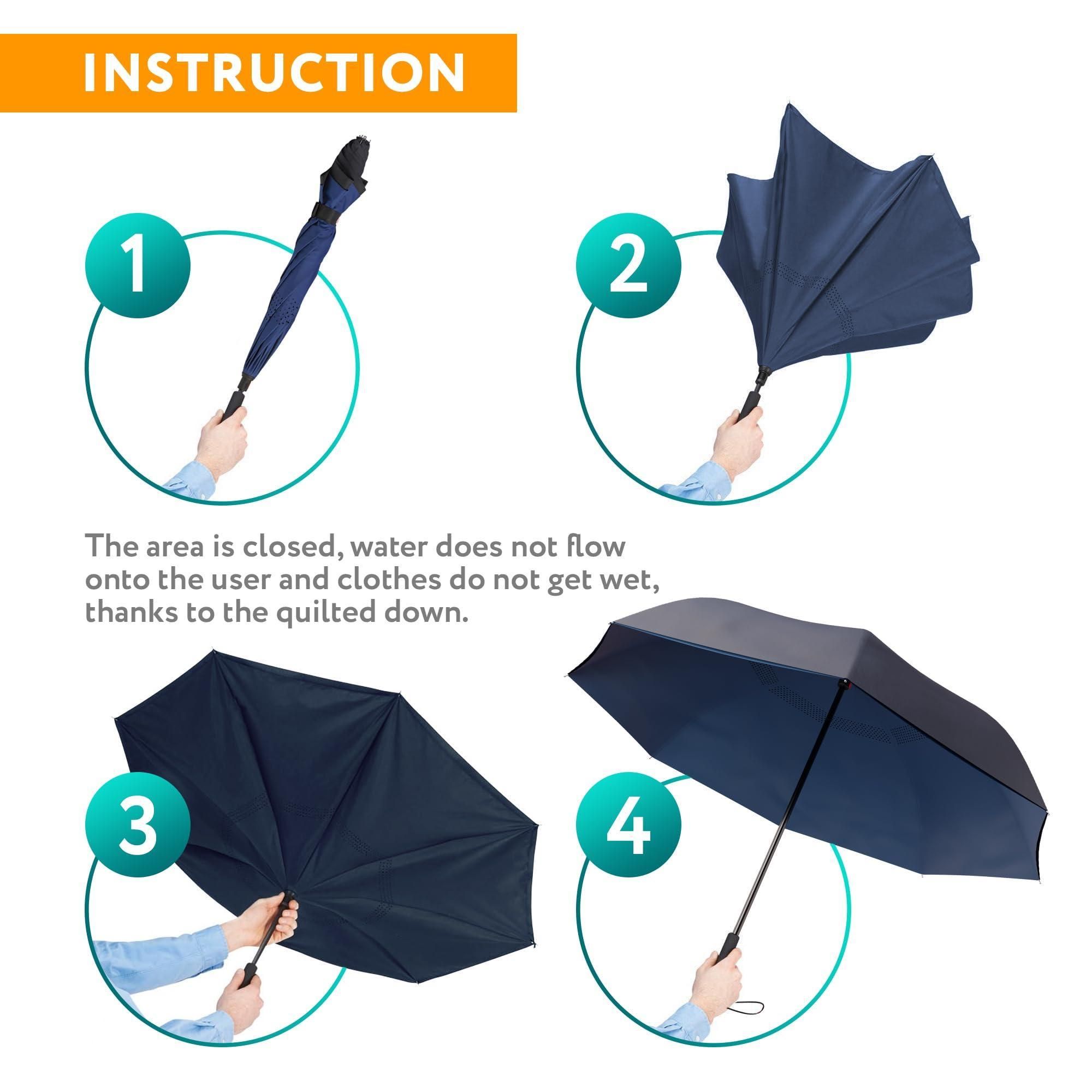 INSTRUCTION

1

2

The area is closed, water does not flow onto the user and clothes do not get wet, thanks to the quilted down.

3

4